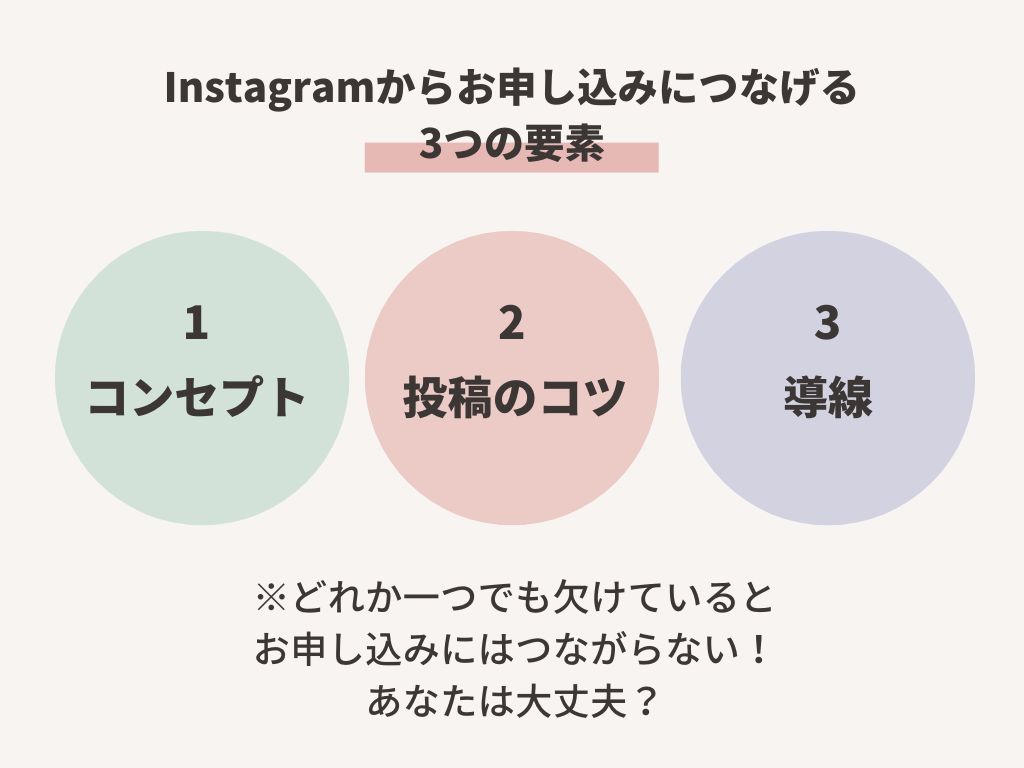 Instagramからお申し込みにつなげる
3つの要素

1
コンセプト

2
投稿のコツ

3
導線

※どれか一つでも欠けていると
お申し込みにはつながらない！
あなたは大丈夫？